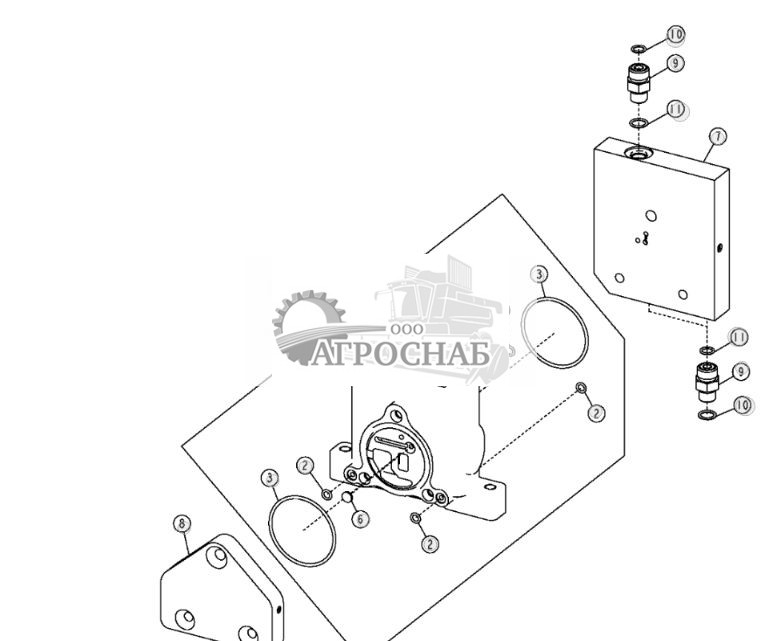 10
9
11
7
3
ООО
АГРОСНАБ
11
9
10
2
2
3
6
2
8